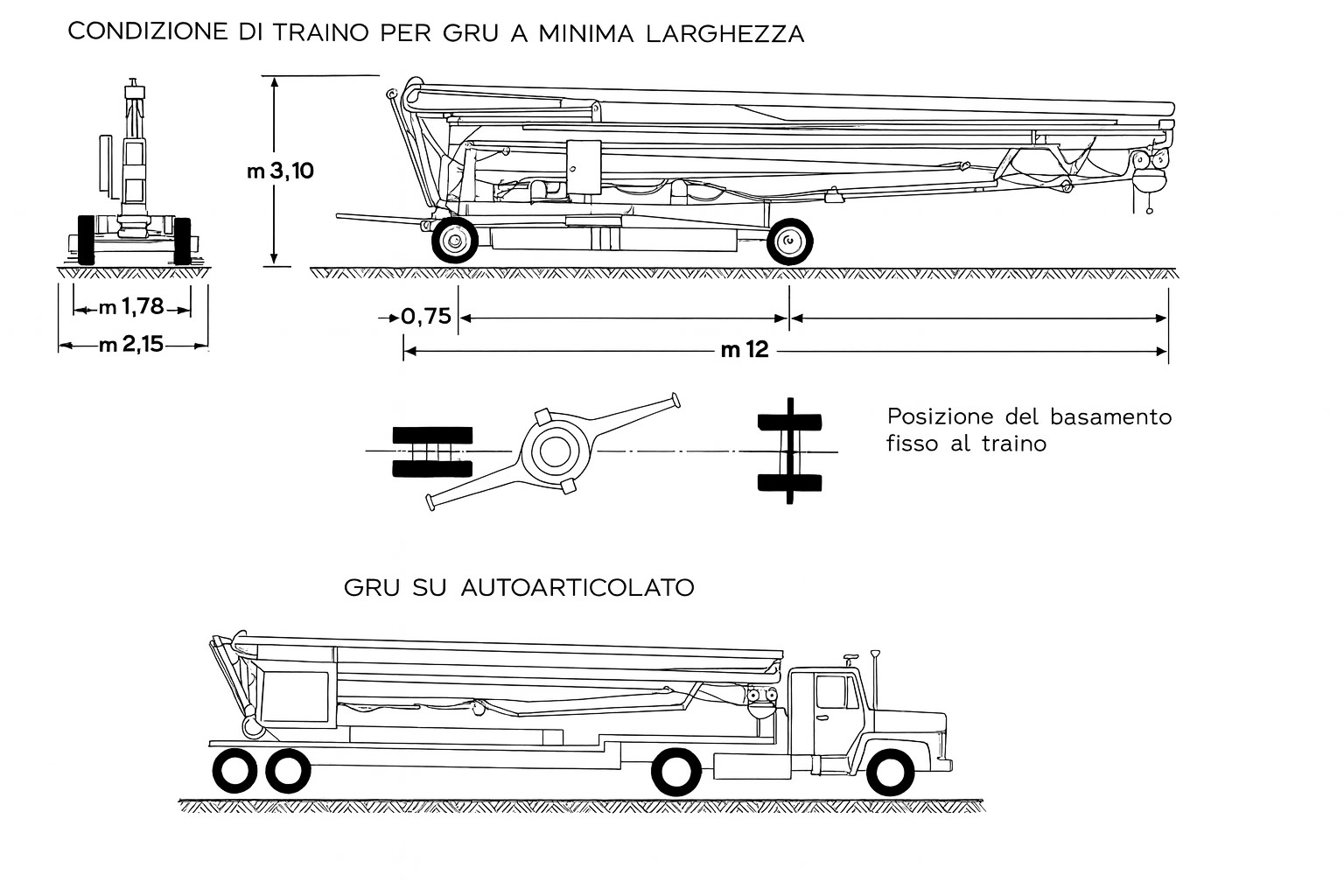 CONDIZIONE DI TRAINO PER GRU A MINIMA LARGHEZZA

m 3,10

m 1,78

m 2,15

0,75

m 12

Posizione del basamento fisso al traino

GRU SU AUTOARTICOLATO